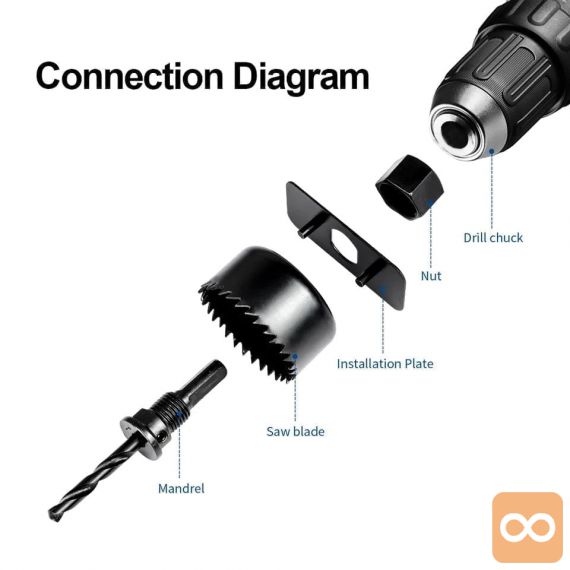 Connection Diagram

Drill chuck

Nut

Installation Plate

Saw blade

Mandrel