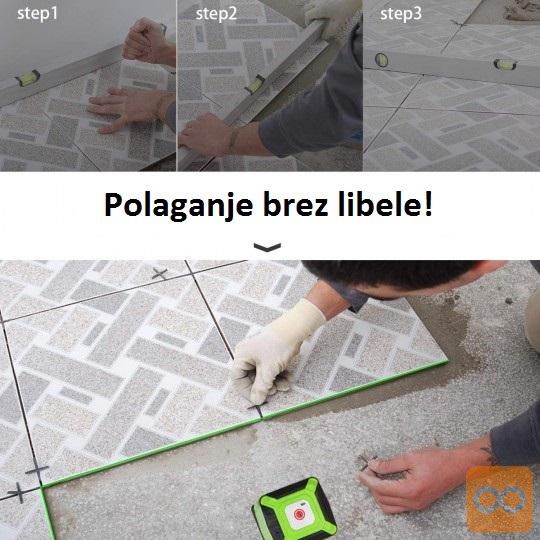 step1

step2

step3

Polaganje brez libele!