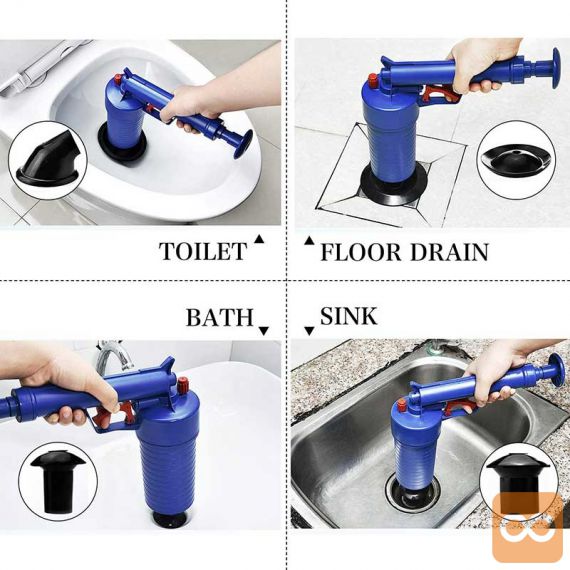 TOILET

FLOOR DRAIN

BATH

SINK