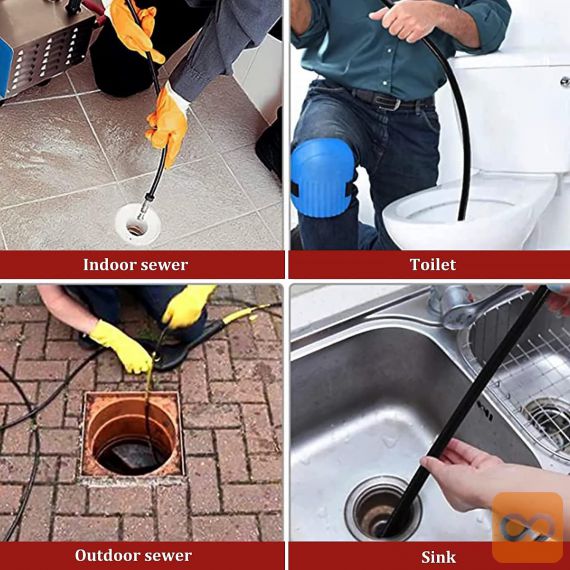 Indoor sewer

Toilet

Outdoor sewer

Sink